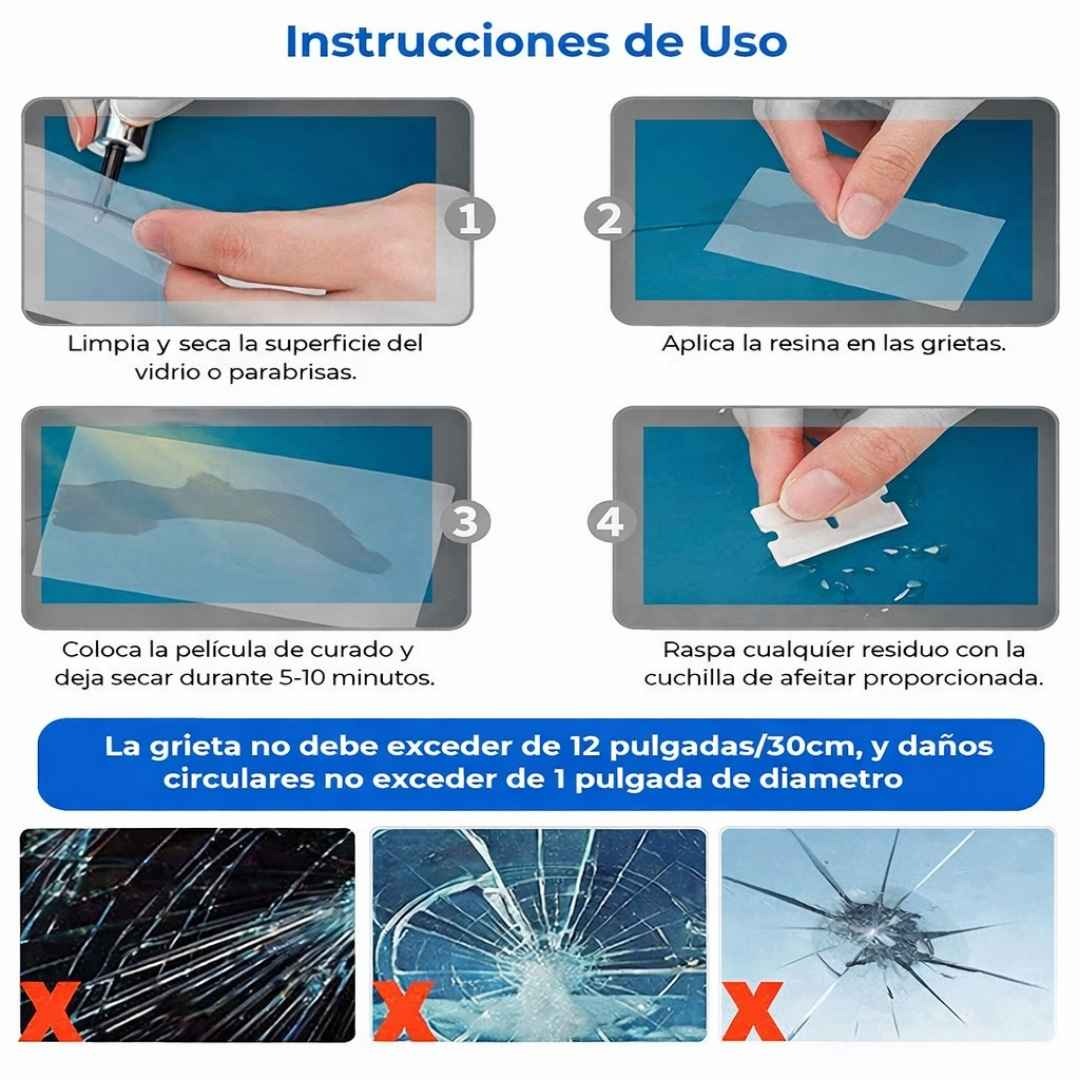 Instrucciones de Uso

1

Limpia y seca la superficie del vidrio o parabrisas.

2

Aplica la resina en las grietas.

3

Coloca la película de curado y deja secar durante 5-10 minutos.

4

Raspa cualquier residuo con la cuchilla de afeitar proporcionada.

La grieta no debe exceder de 12 pulgadas/30cm, y daños circulares no exceder de 1 pulgada de diametro

X

X

X